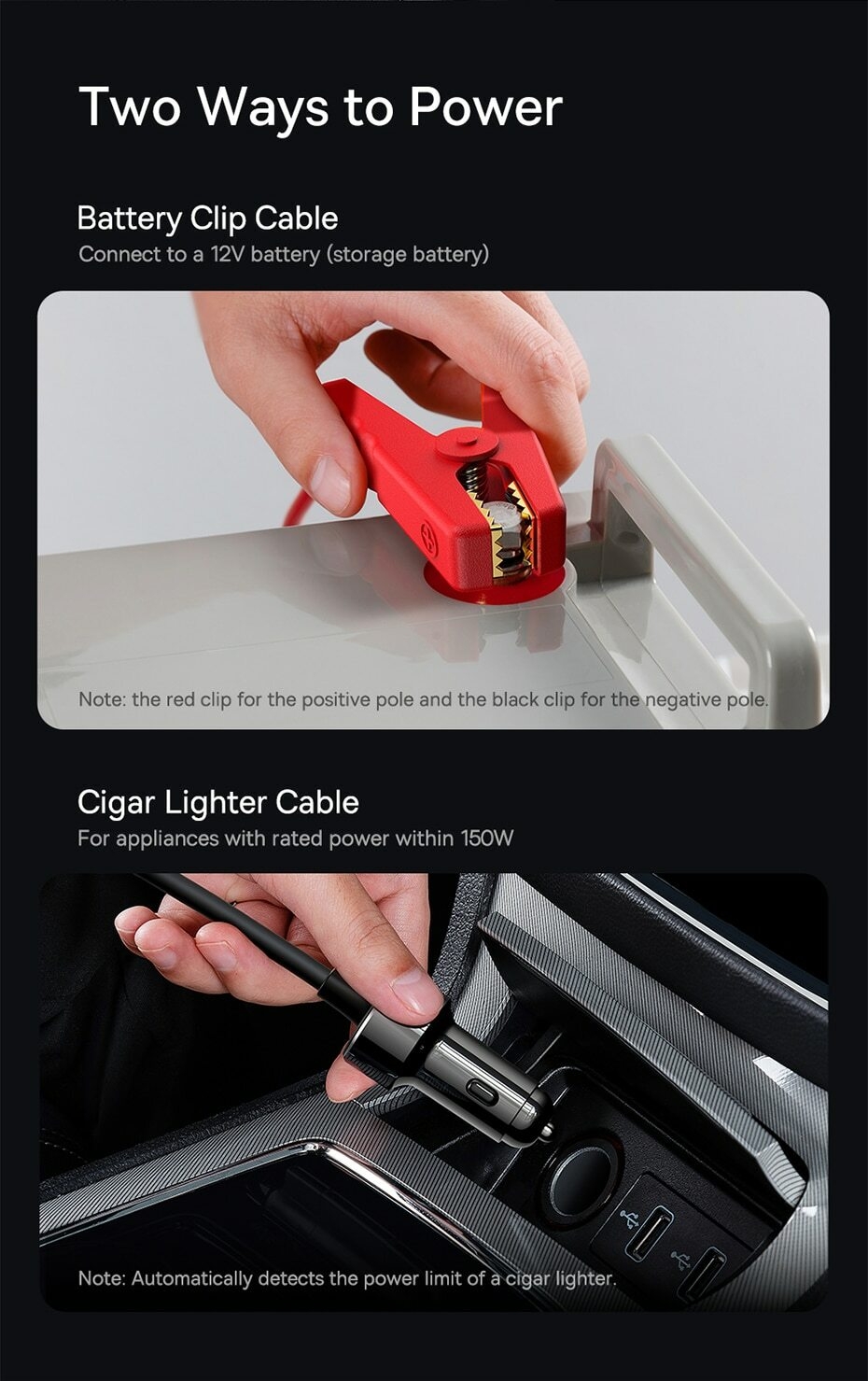 Two Ways to Power

Battery Clip Cable

Connect to a 12V battery (storage battery)

Note: the red clip for the positive pole and the black clip for the negative pole.

Cigar Lighter Cable

For appliances with rated power within 150W

Note: Automatically detects the power limit of a cigar lighter.