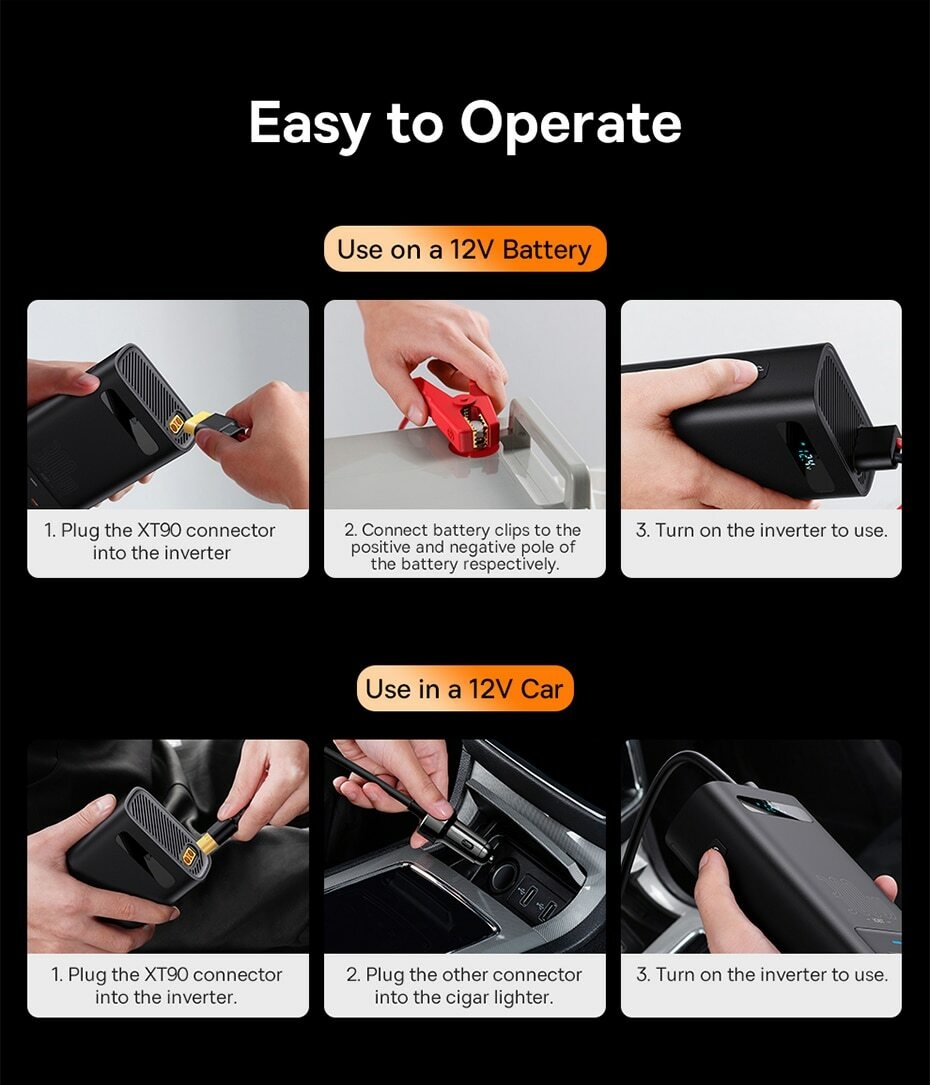 Easy to Operate

Use on a 12V Battery

1. Plug the XT90 connector into the inverter

2. Connect battery clips to the positive and negative pole of the battery respectively.

3. Turn on the inverter to use.

Use in a 12V Car

1. Plug the XT90 connector into the inverter.

2. Plug the other connector into the cigar lighter.

3. Turn on the inverter to use.