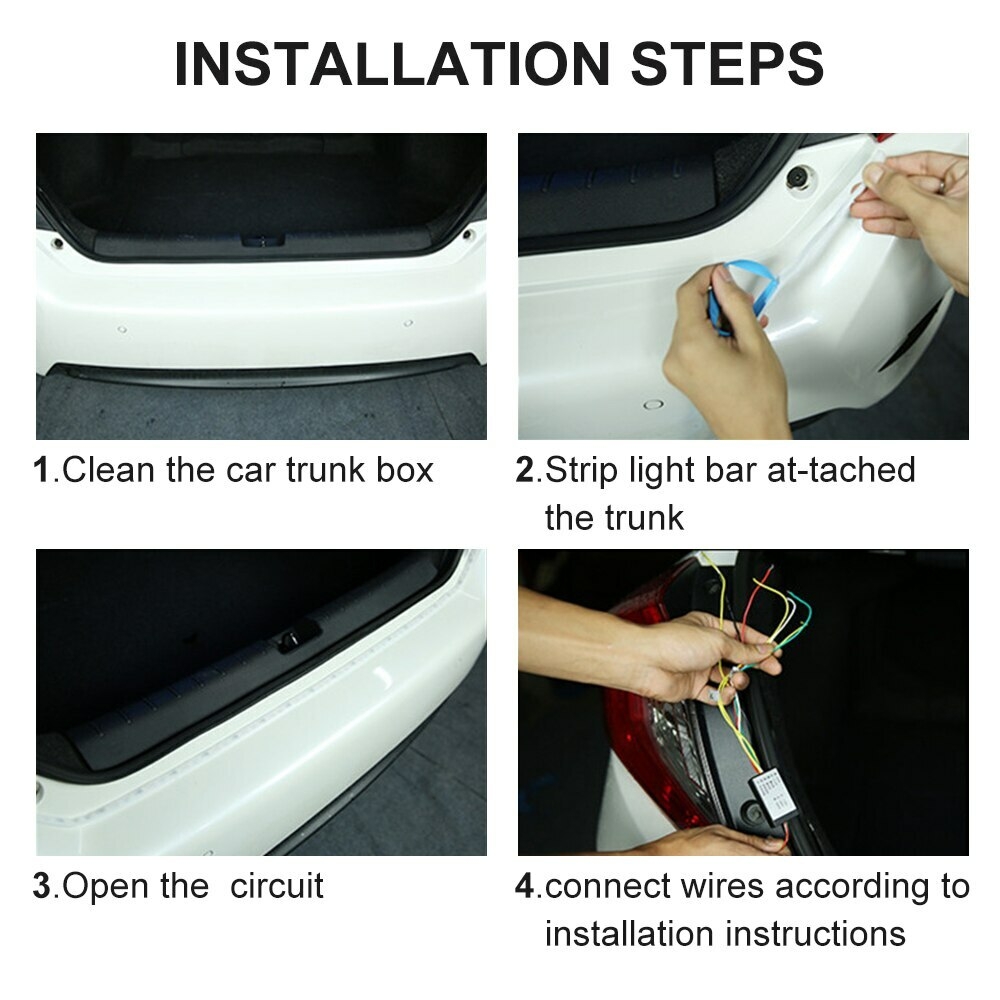 INSTALLATION STEPS

1.Clean the car trunk box

2.Strip light bar at-tached the trunk

3.Open the circuit

4.connect wires according to installation instructions