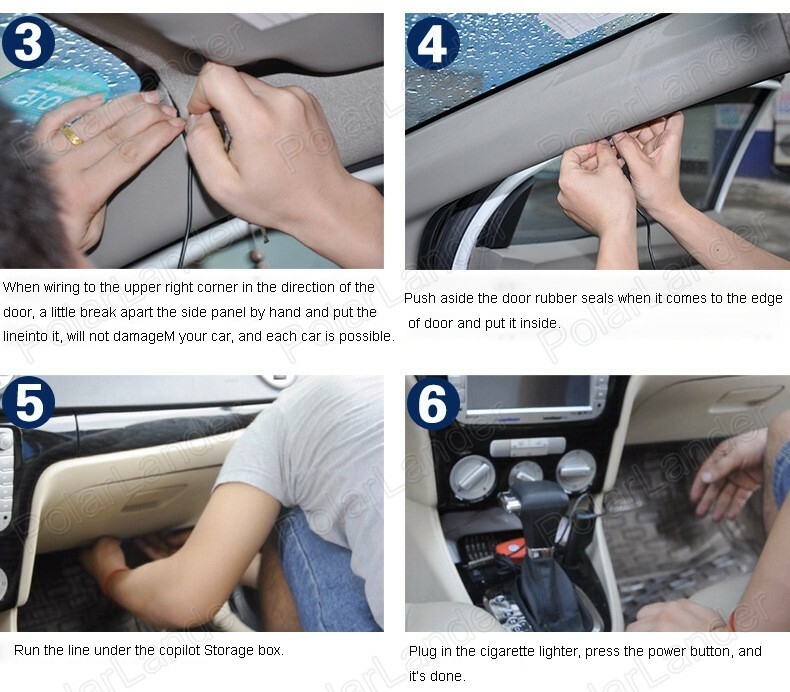 3

When wiring to the upper right corner in the direction of the door, a little break apart the side panel by hand and put the lineinto it, will not damageM your car, and each car is possible.

4

Push aside the door rubber seals when it comes to the edge of door and put it inside.

5

Run the line under the copilot Storage box.

6

Plug in the cigarette lighter, press the power button, and it's done.

PolarLander