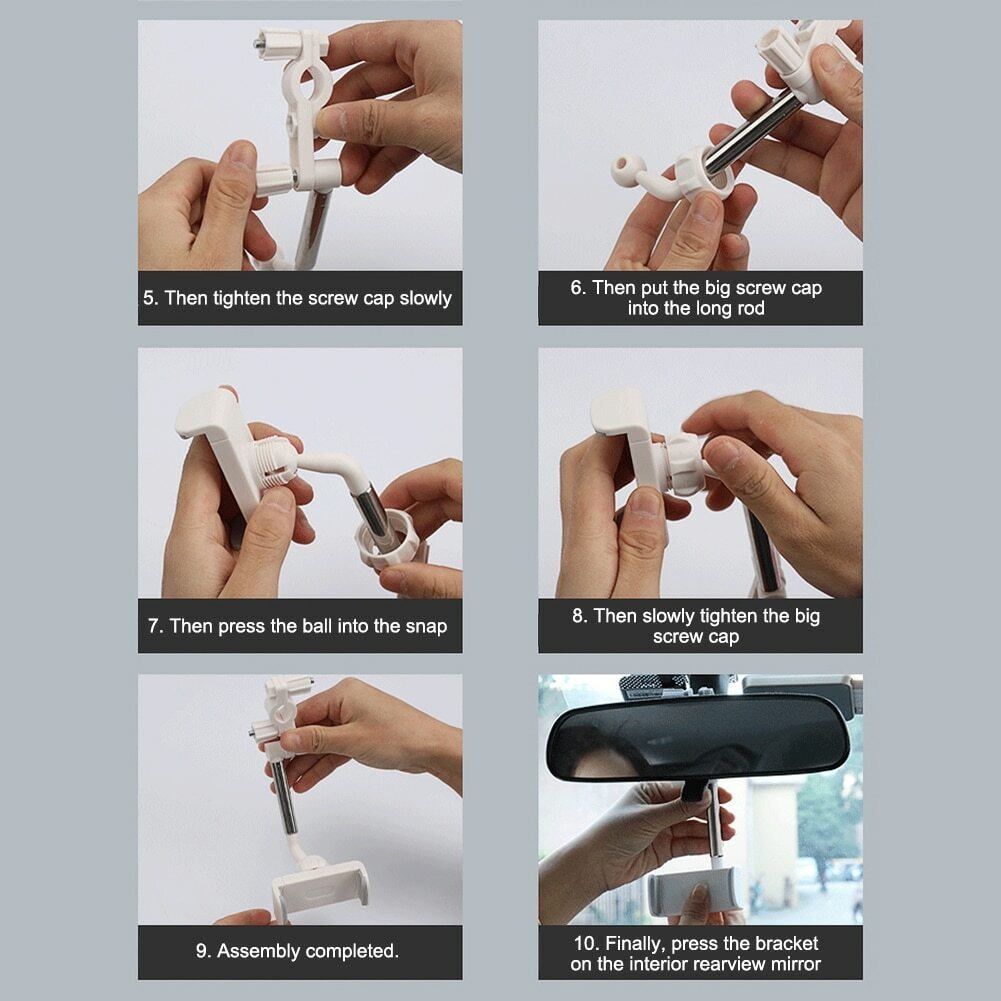 5. Then tighten the screw cap slowly

6. Then put the big screw cap into the long rod

7. Then press the ball into the snap

8. Then slowly tighten the big screw cap

9. Assembly completed.

10. Finally, press the bracket on the interior rearview mirror