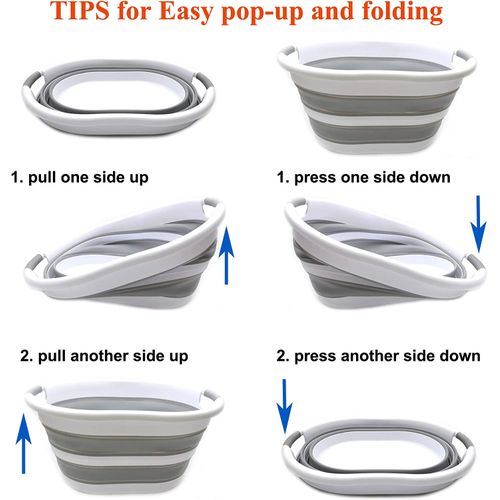 TIPS for Easy pop-up and folding

1. pull one side up

2. pull another side up

1. press one side down

2. press another side down