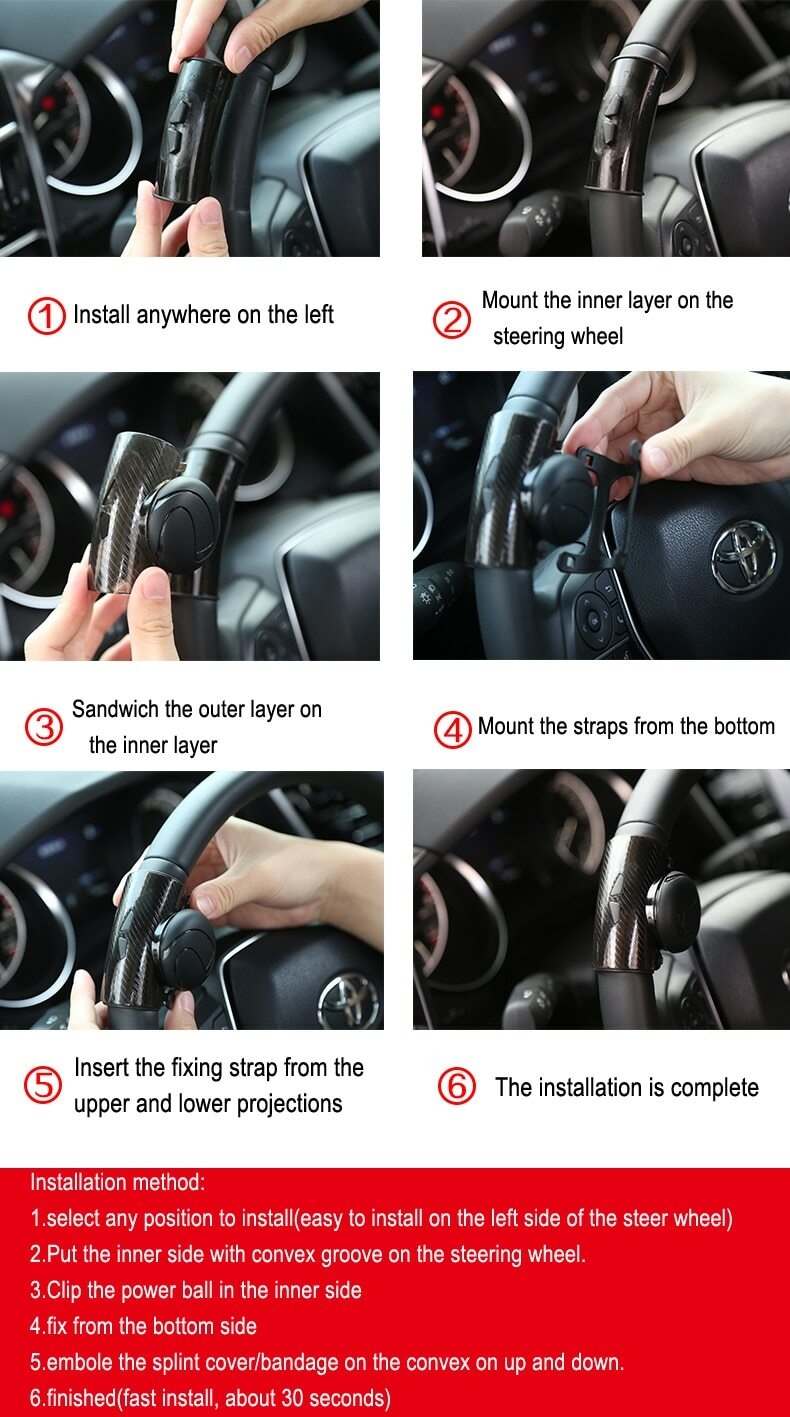 ① Install anywhere on the left

② Mount the inner layer on the steering wheel

③ Sandwich the outer layer on the inner layer

④ Mount the straps from the bottom

⑤ Insert the fixing strap from the upper and lower projections

⑥ The installation is complete

Installation method:
1.select any position to install(easy to install on the left side of the steer wheel)
2.Put the inner side with convex groove on the steering wheel.
3.Clip the power ball in the inner side
4.fix from the bottom side
5.embole the splint cover/bandage on the convex on up and down.
6.finished(fast install, about 30 seconds)