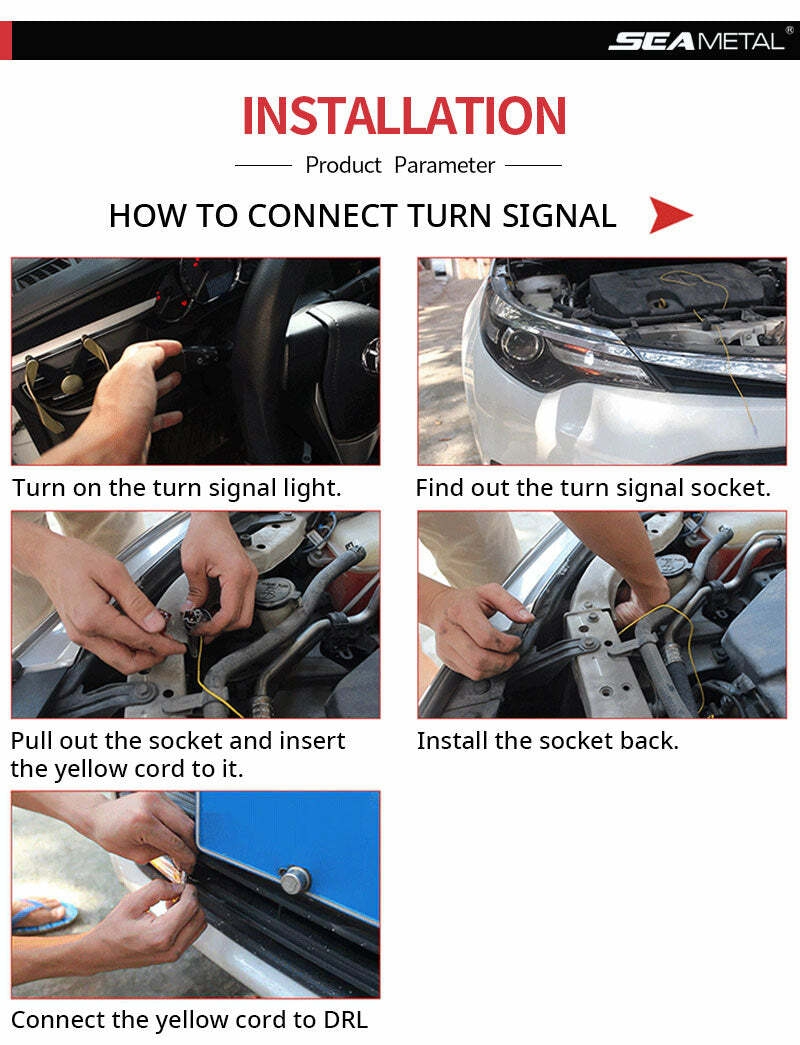 SEAMETAL®

INSTALLATION

Product Parameter

HOW TO CONNECT TURN SIGNAL

Turn on the turn signal light.

Find out the turn signal socket.

Pull out the socket and insert the yellow cord to it.

Install the socket back.

Connect the yellow cord to DRL