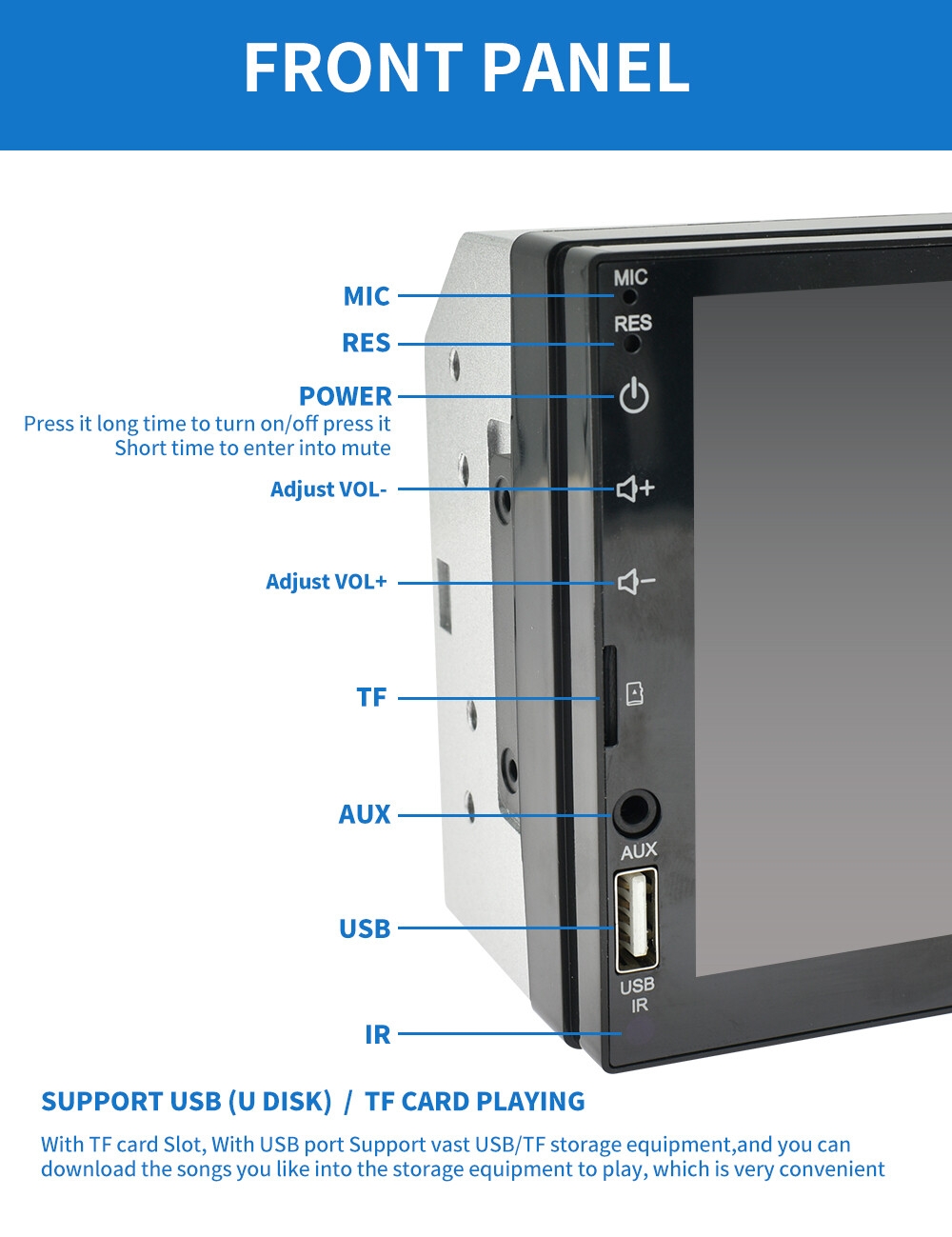 FRONT PANEL

MIC

RES

POWER
Press it long time to turn on/off press it Short time to enter into mute

Adjust VOL-

Adjust VOL+

TF

AUX

USB

IR

MIC
RES
AUX
USB
IR

SUPPORT USB (U DISK) / TF CARD PLAYING

With TF card Slot, With USB port Support vast USB/TF storage equipment,and you can download the songs you like into the storage equipment to play, which is very convenient