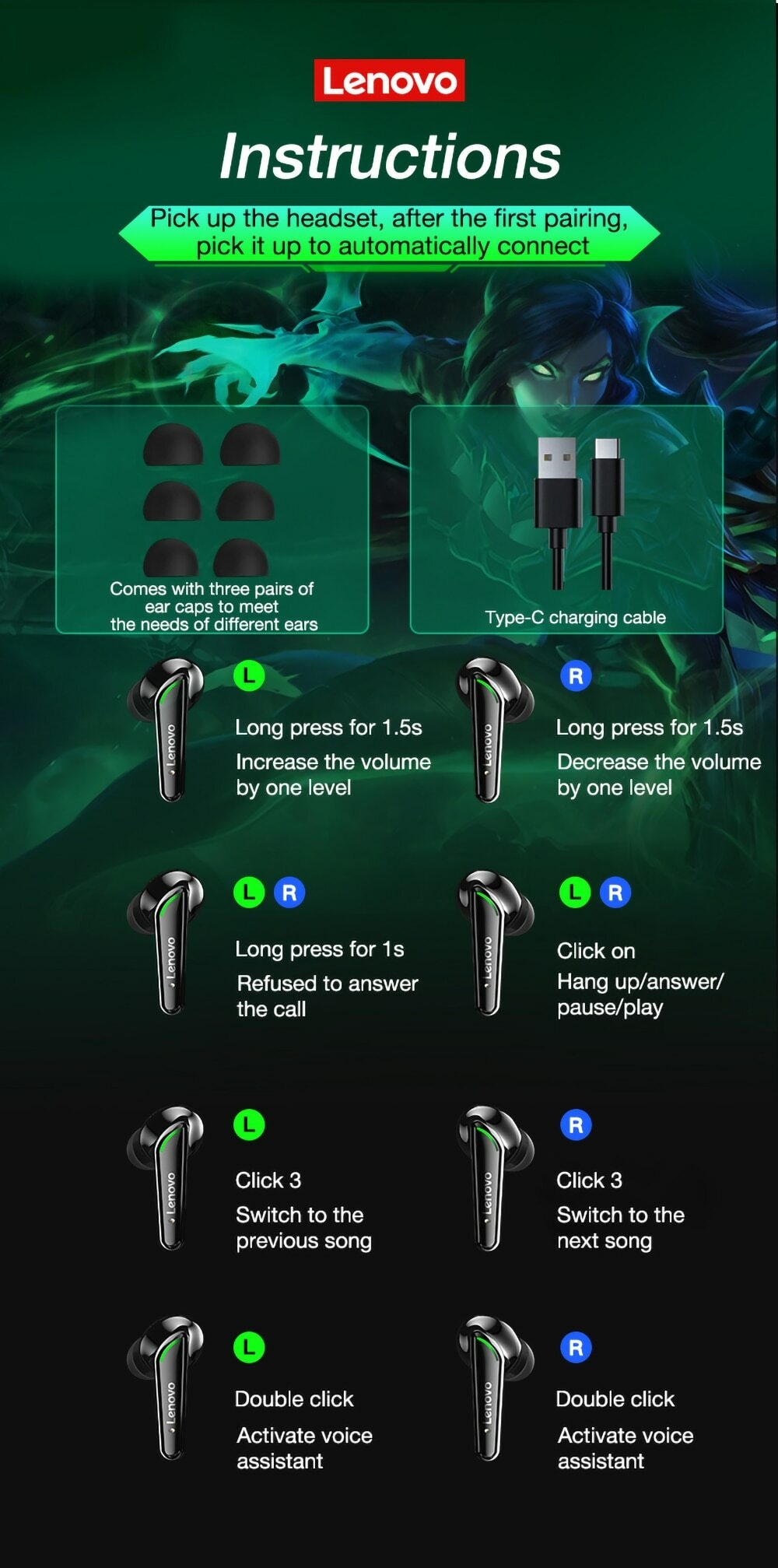 Lenovo

Instructions

Pick up the headset, after the first pairing, pick it up to automatically connect

Comes with three pairs of ear caps to meet the needs of different ears

Type-C charging cable

Lenovo

L

Long press for 1.5s

Increase the volume by one level

Lenovo

R

Long press for 1.5s

Decrease the volume by one level

Lenovo

L R

Long press for 1s

Refused to answer the call

Lenovo

L R

Click on

Hang up/answer/ pause/play

Lenovo

L

Click 3

Switch to the previous song

Lenovo

R

Click 3

Switch to the next song

Lenovo

L

Double click

Activate voice assistant

Lenovo

R

Double click

Activate voice assistant