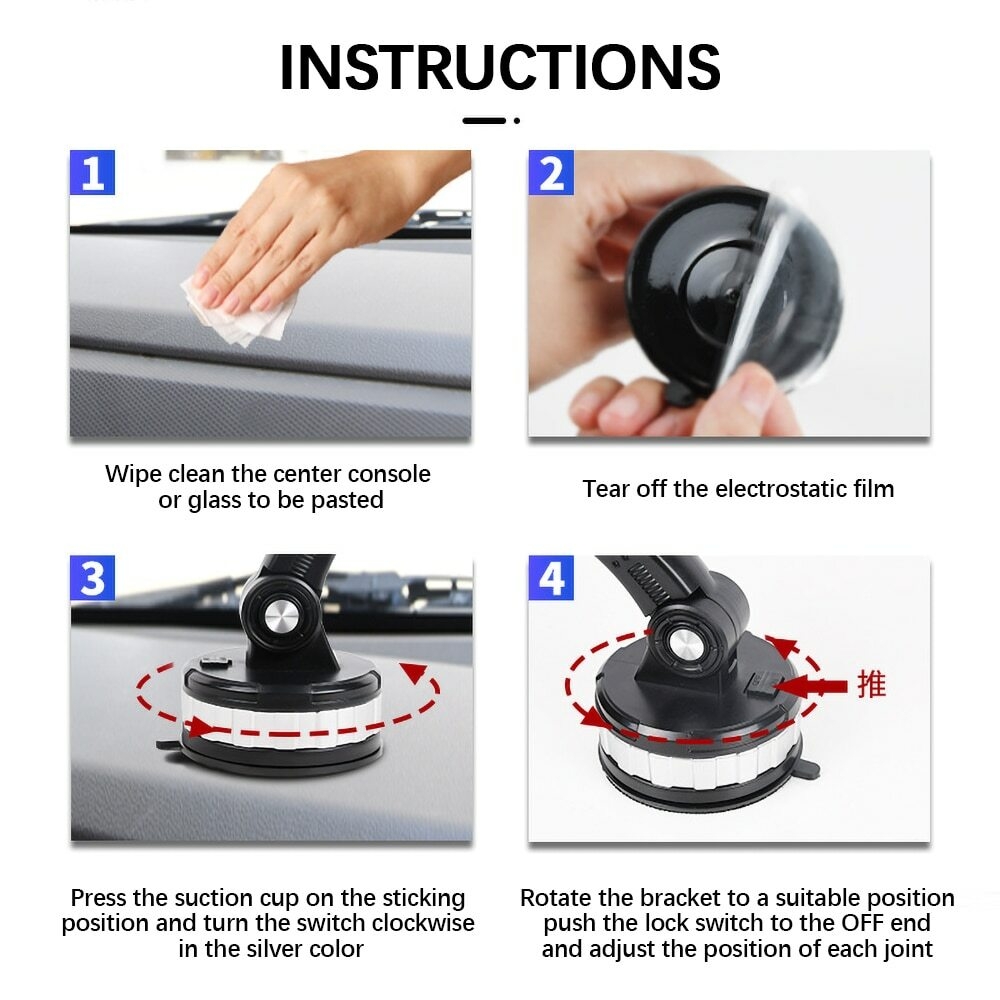 INSTRUCTIONS

1

Wipe clean the center console or glass to be pasted

2

Tear off the electrostatic film

3

Press the suction cup on the sticking position and turn the switch clockwise in the silver color

4

推

Rotate the bracket to a suitable position push the lock switch to the OFF end and adjust the position of each joint