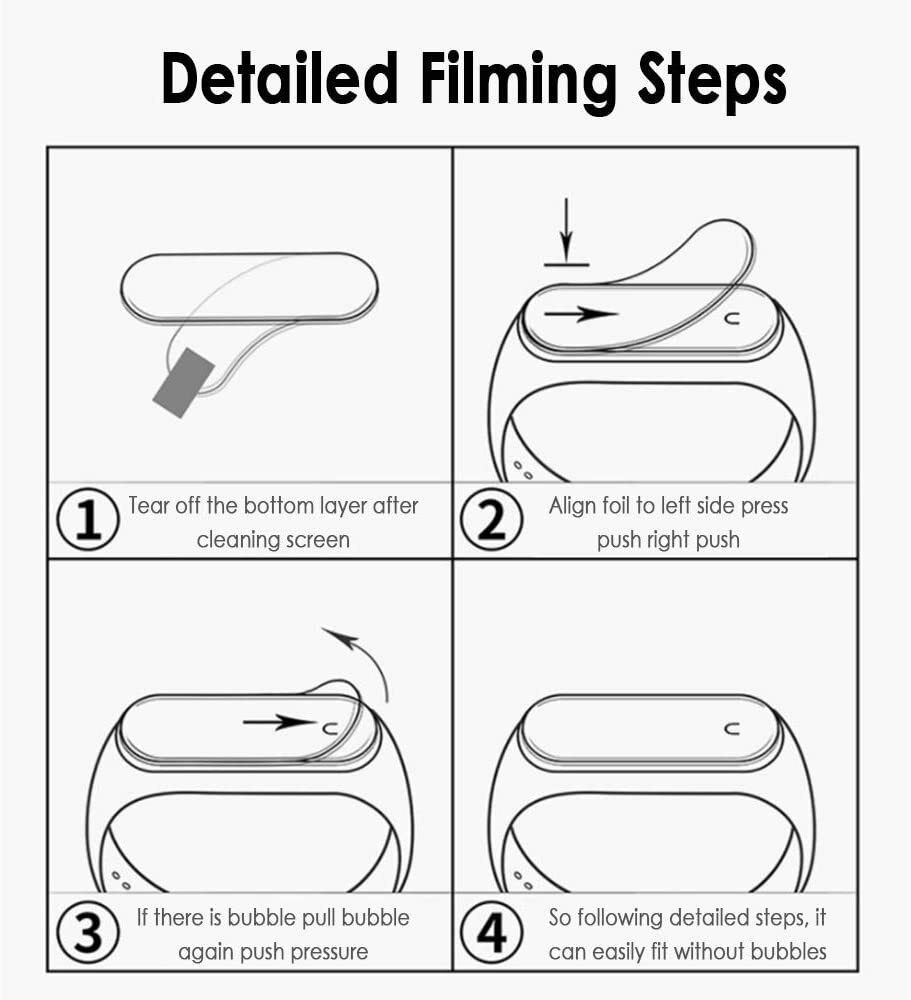 Detailed Filming Steps

1 Tear off the bottom layer after cleaning screen

2 Align foil to left side press push right push

3 If there is bubble pull bubble again push pressure

4 So following detailed steps, it can easily fit without bubbles