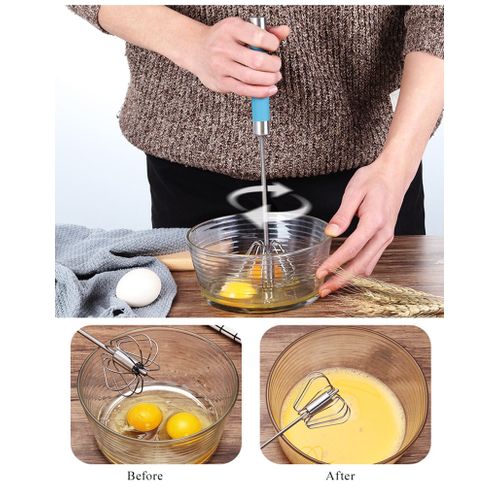 Before

After