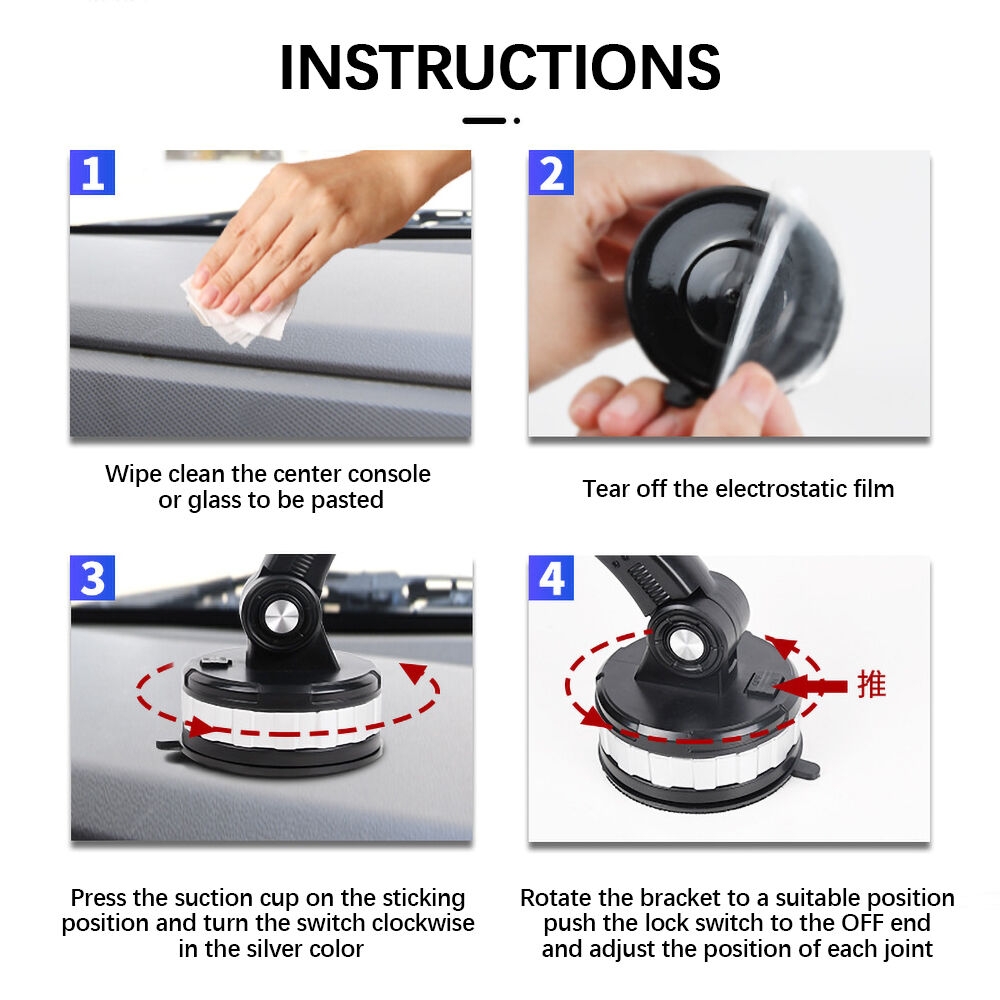 INSTRUCTIONS

1

Wipe clean the center console or glass to be pasted

2

Tear off the electrostatic film

3

Press the suction cup on the sticking position and turn the switch clockwise in the silver color

4

推

Rotate the bracket to a suitable position push the lock switch to the OFF end and adjust the position of each joint