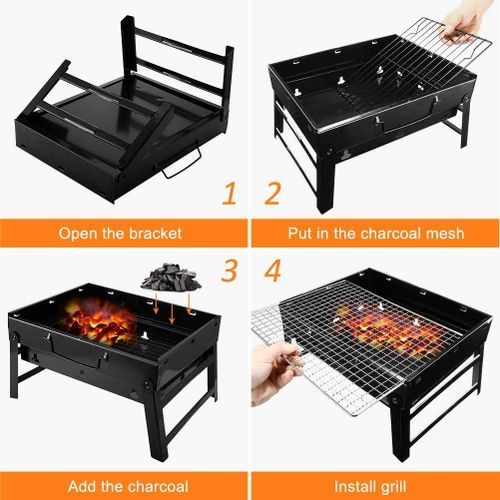 1

Open the bracket

2

Put in the charcoal mesh

3

Add the charcoal

4

Install grill