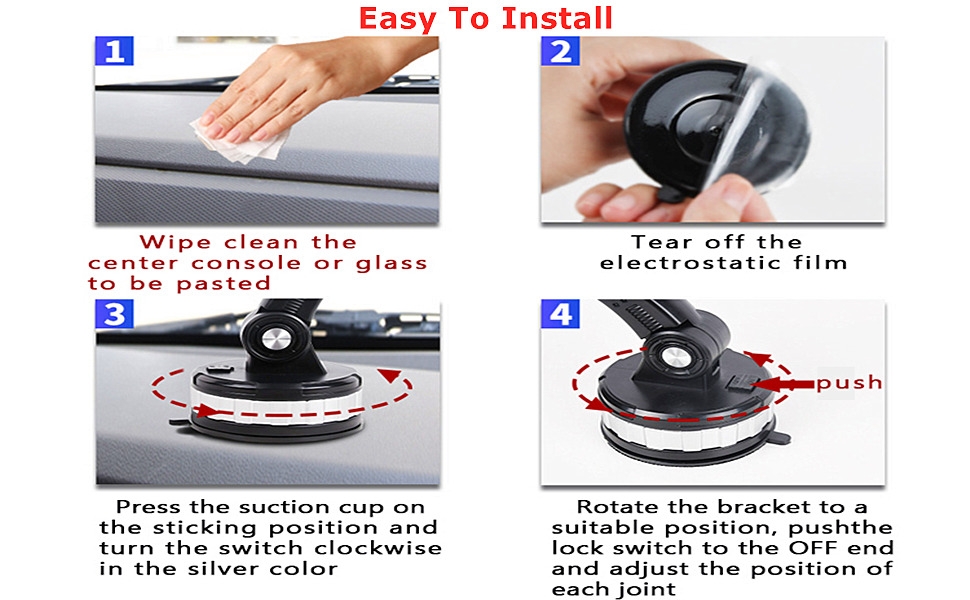 Easy To Install

1

Wipe clean the center console or glass to be pasted

2

Tear off the electrostatic film

3

Press the suction cup on the sticking position and turn the switch clockwise in the silver color

4

push

Rotate the bracket to a suitable position, pushthe lock switch to the OFF end and adjust the position of each joint