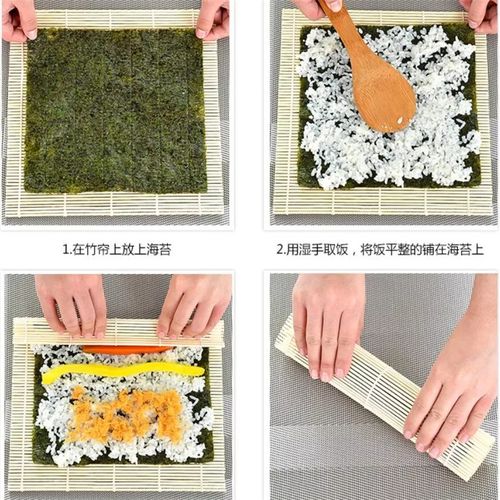 1.在竹帘上放上海苔

2.用湿手取饭，将饭平整的铺在海苔上