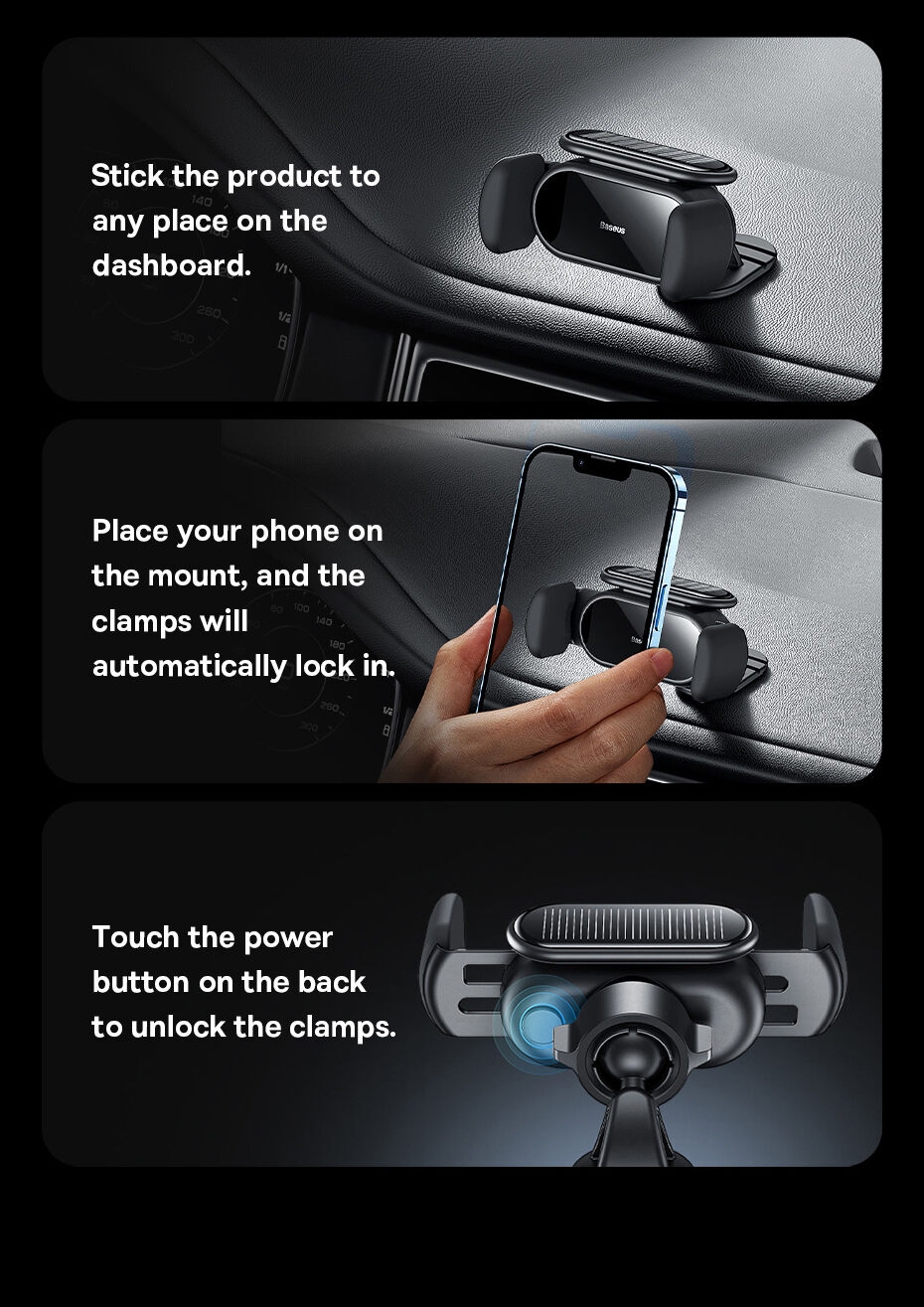 Stick the product to any place on the dashboard.

Baseus

Place your phone on the mount, and the clamps will automatically lock in.

Touch the power button on the back to unlock the clamps.