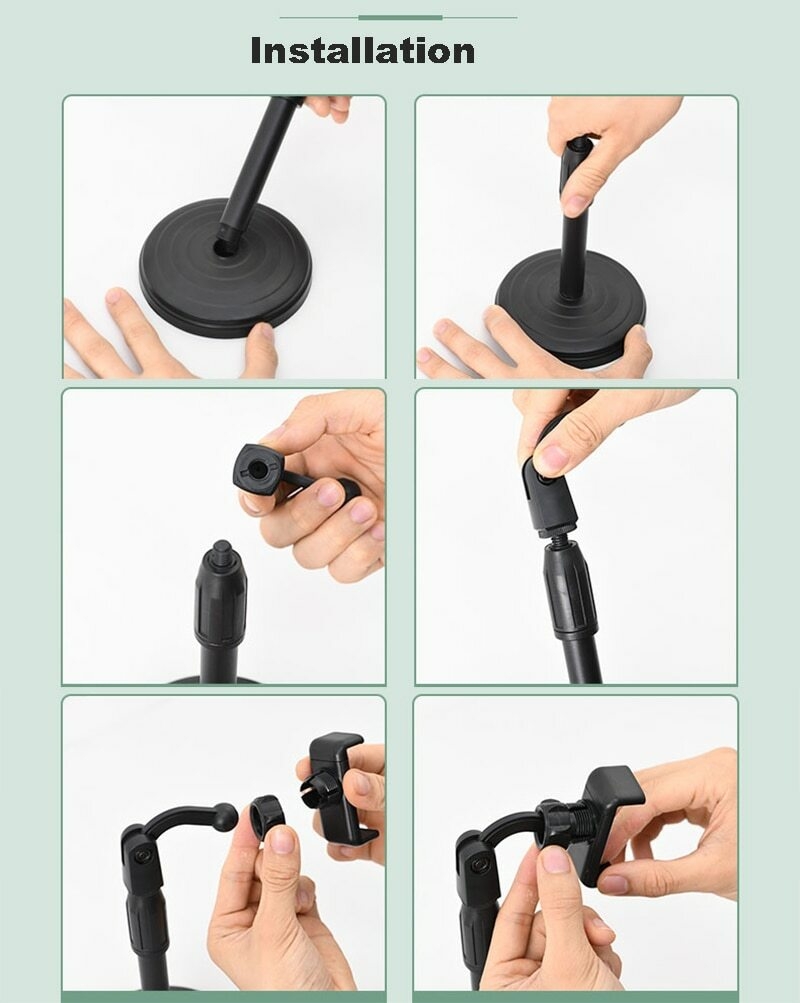 Installation