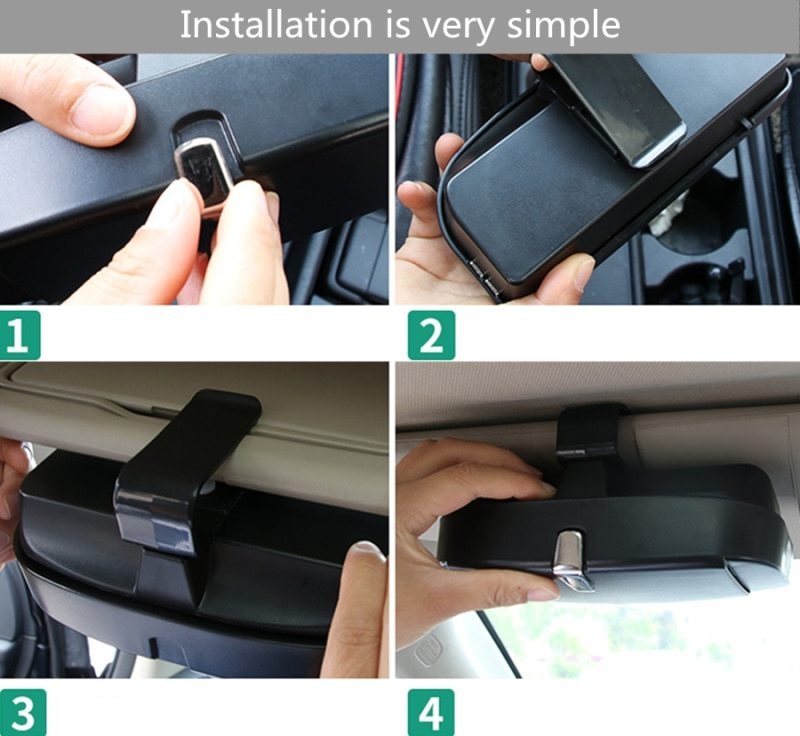 Installation is very simple

1

2

3

4