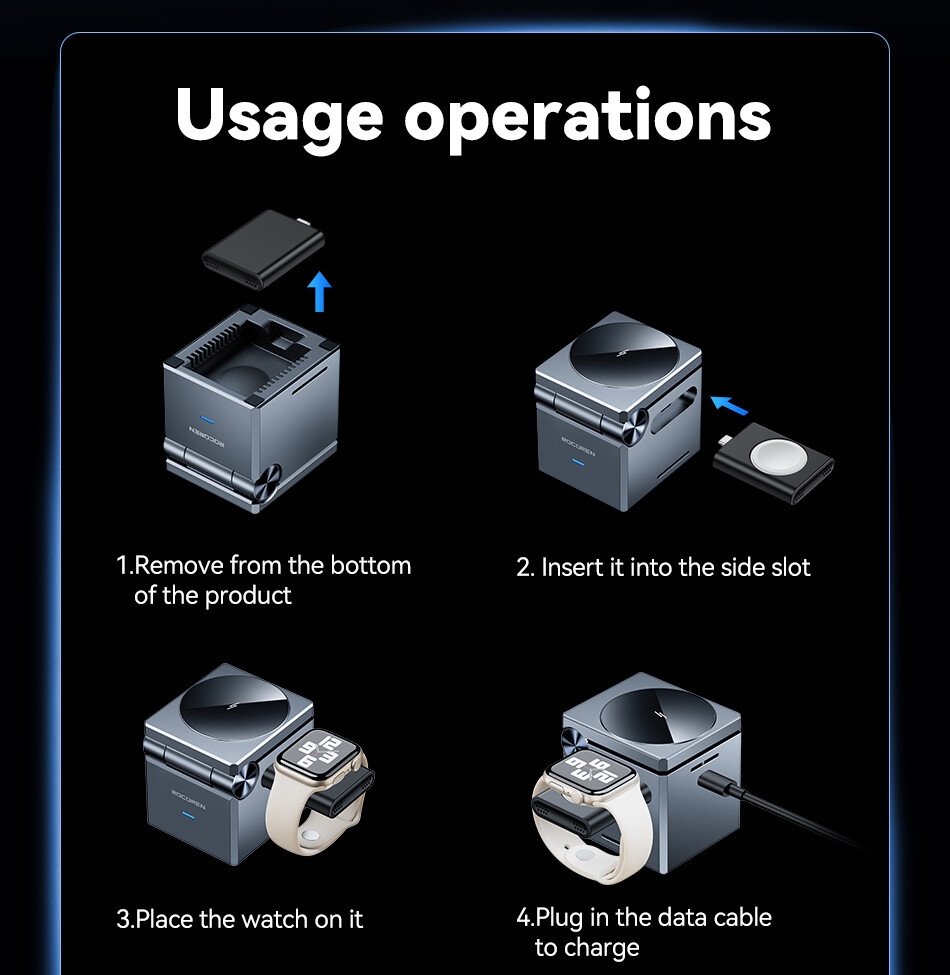 Usage operations

ROCOREN

ROCOREN

1.Remove from the bottom of the product

2. Insert it into the side slot

ROCOREN

3.Place the watch on it

4.Plug in the data cable to charge